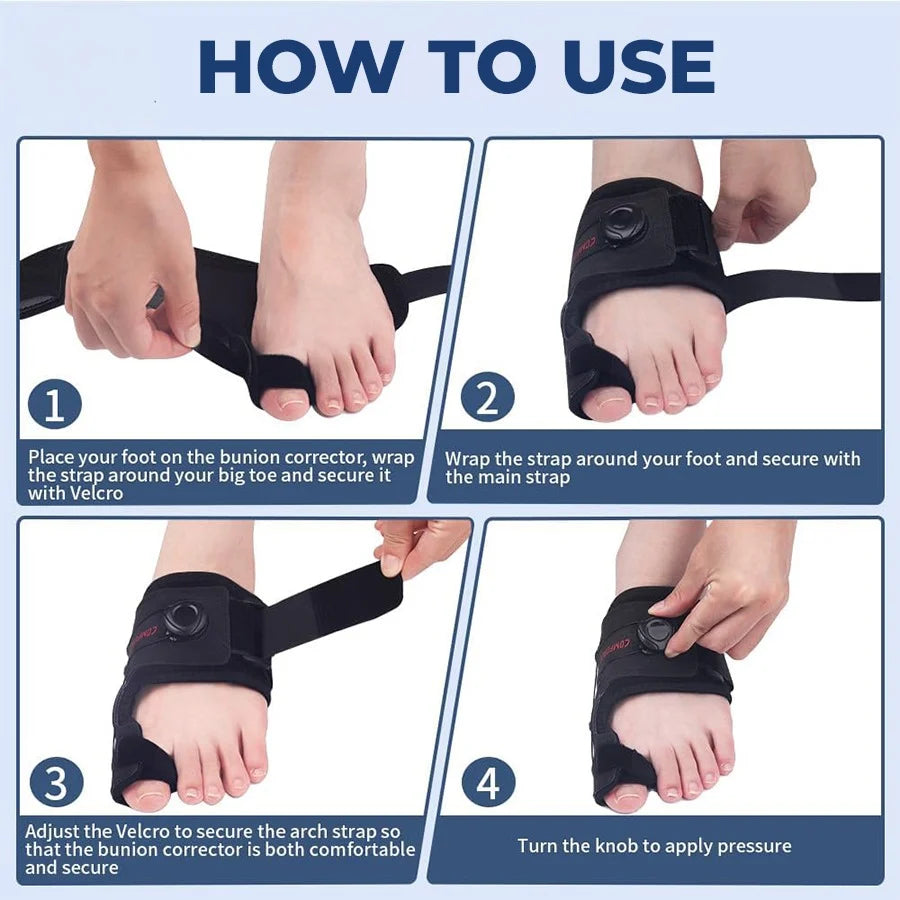 HOW TO USE

1

Place your foot on the bunion corrector, wrap the strap around your big toe and secure it with Velcro

2

Wrap the strap around your foot and secure with the main strap

3

Adjust the Velcro to secure the arch strap so that the bunion corrector is both comfortable and secure

4

Turn the knob to apply pressure